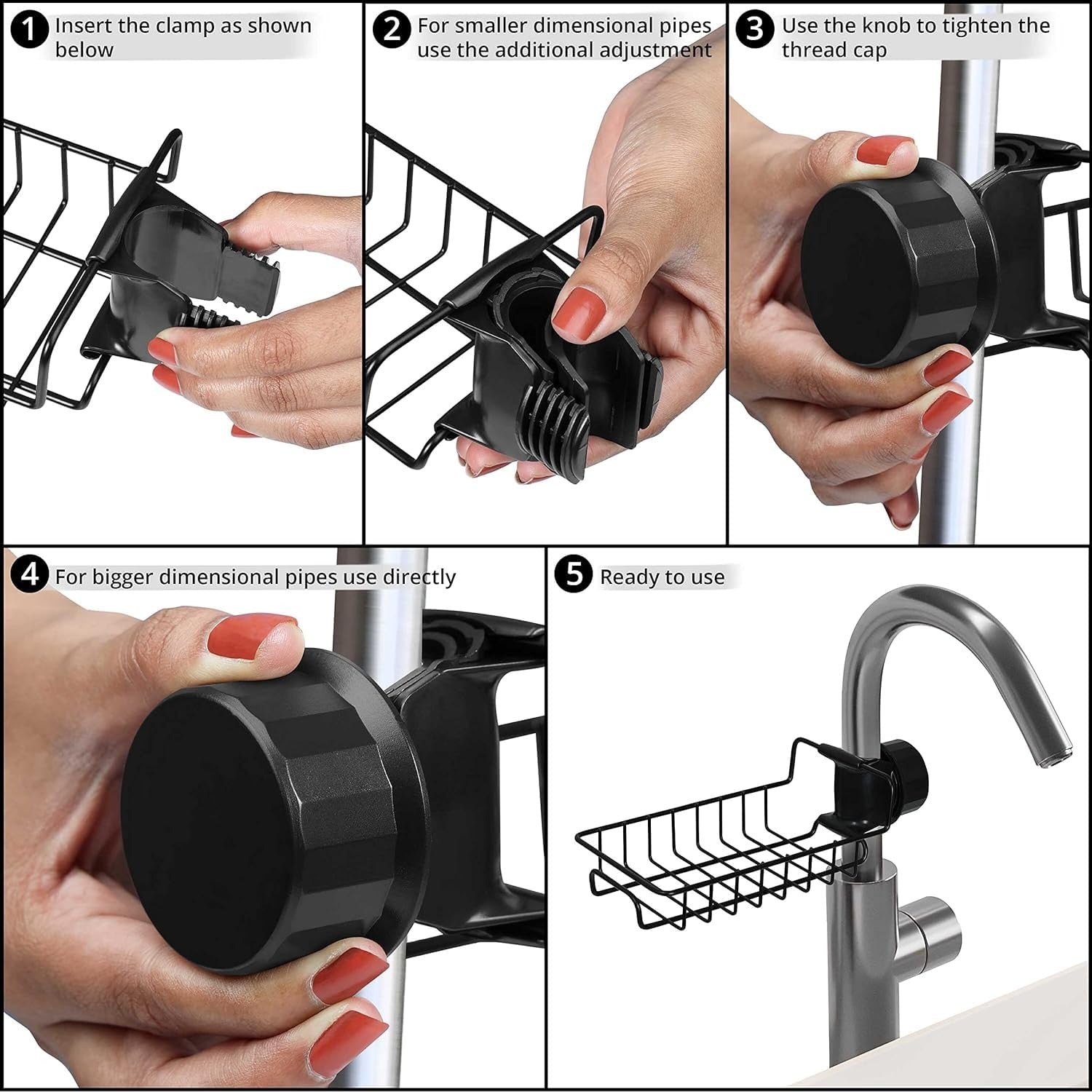 1 Insert the clamp as shown below

2 For smaller dimensional pipes use the additional adjustment

3 Use the knob to tighten the thread cap

4 For bigger dimensional pipes use directly

5 Ready to use